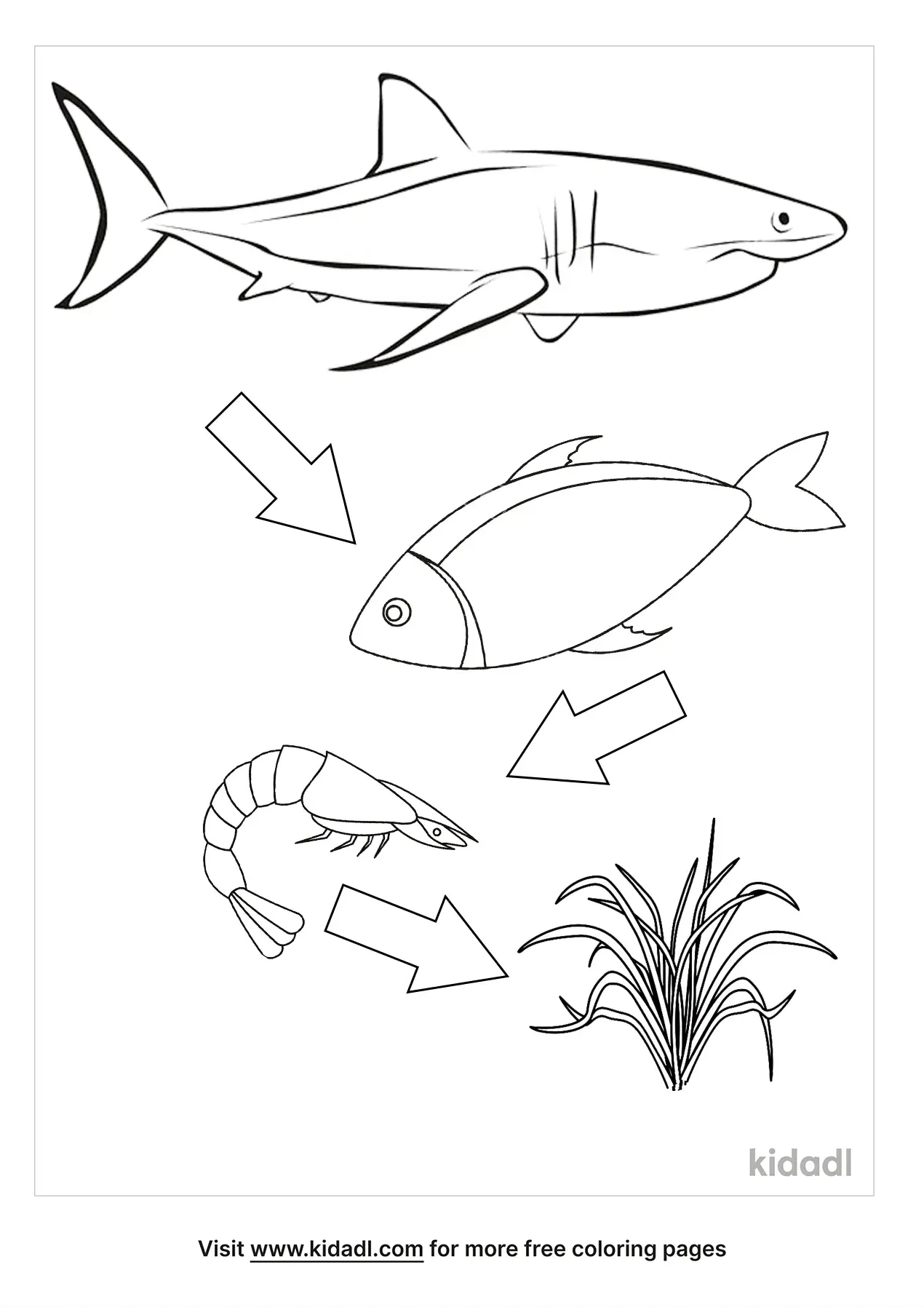 kidadl

Visit www.kidadl.com for more free coloring pages