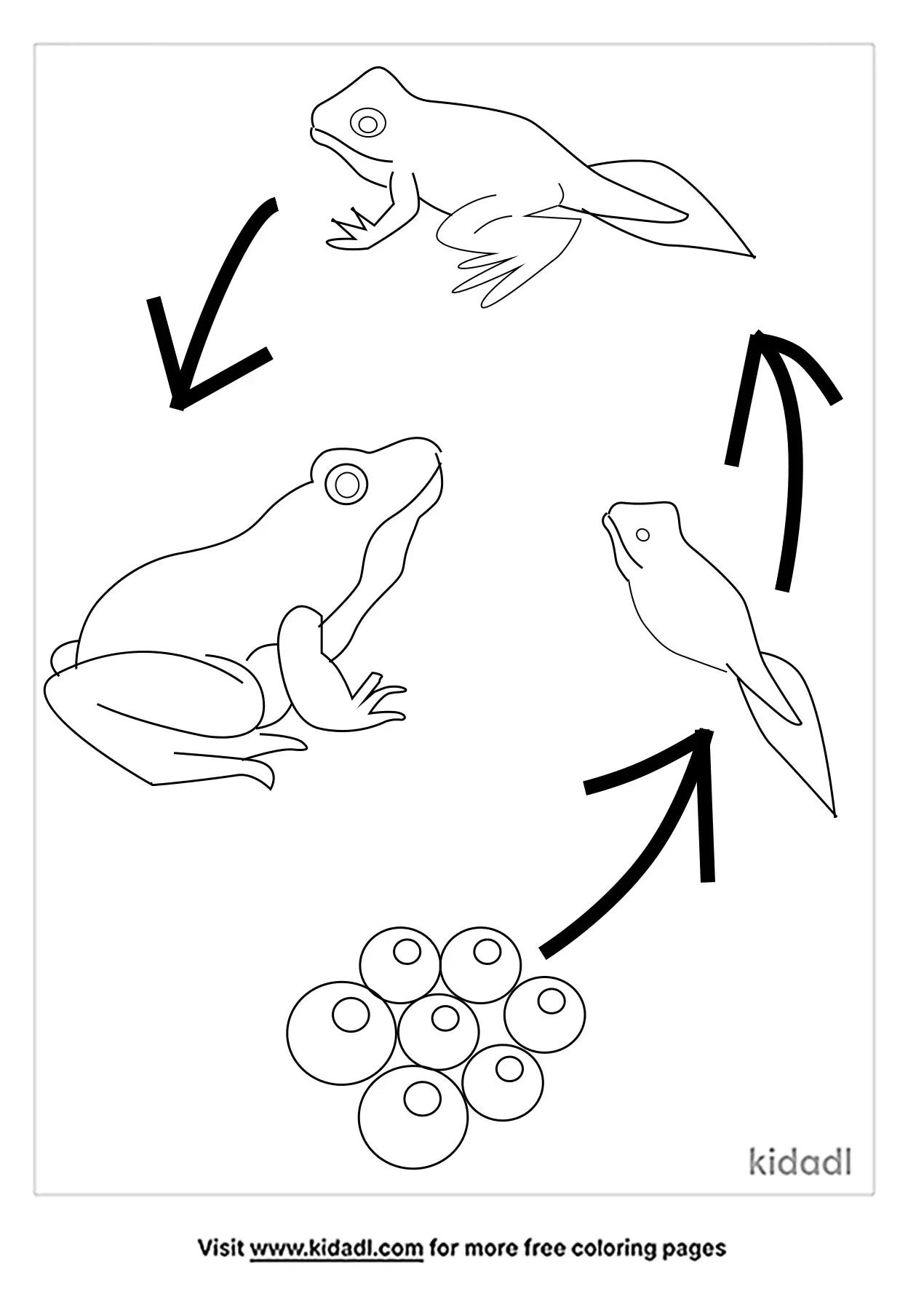 kidadl

Visit www.kidadl.com for more free coloring pages